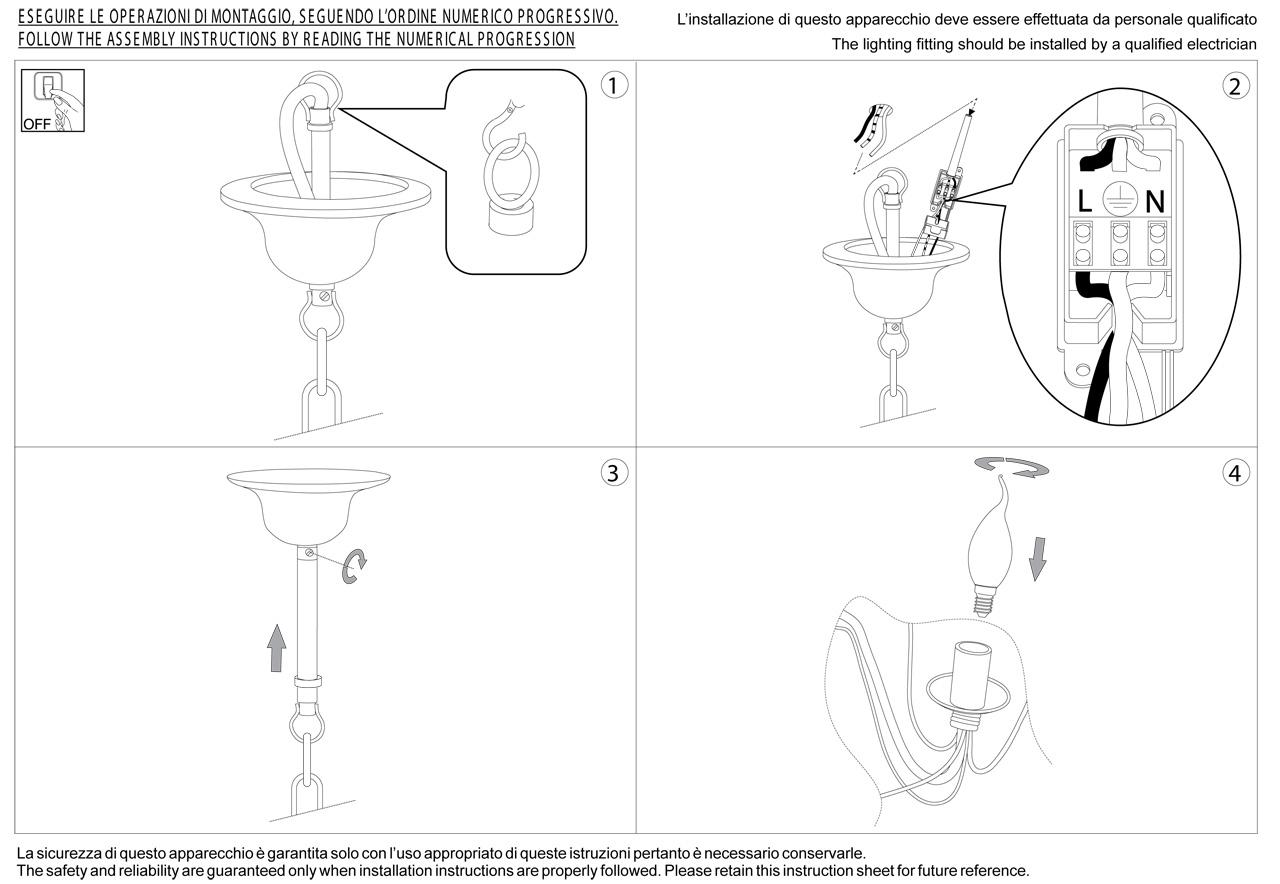 ESEGUIRE LE OPERAZIONI DI MONTAGGIO, SEGUENDO L'ORDINE NUMERICO PROGRESSIVO.
FOLLOW THE ASSEMBLY INSTRUCTIONS BY READING THE NUMERICAL PROGRESSION

L'installazione di questo apparecchio deve essere effettuata da personale qualificato
The lighting fitting should be installed by a qualified electrician

OFF

1

2

L N

3

4

La sicurezza di questo apparecchio è garantita solo con l'uso appropriato di queste istruzioni pertanto è necessario conservarle.
The safety and reliability are guaranteed only when installation instructions are properly followed. Please retain this instruction sheet for future reference.