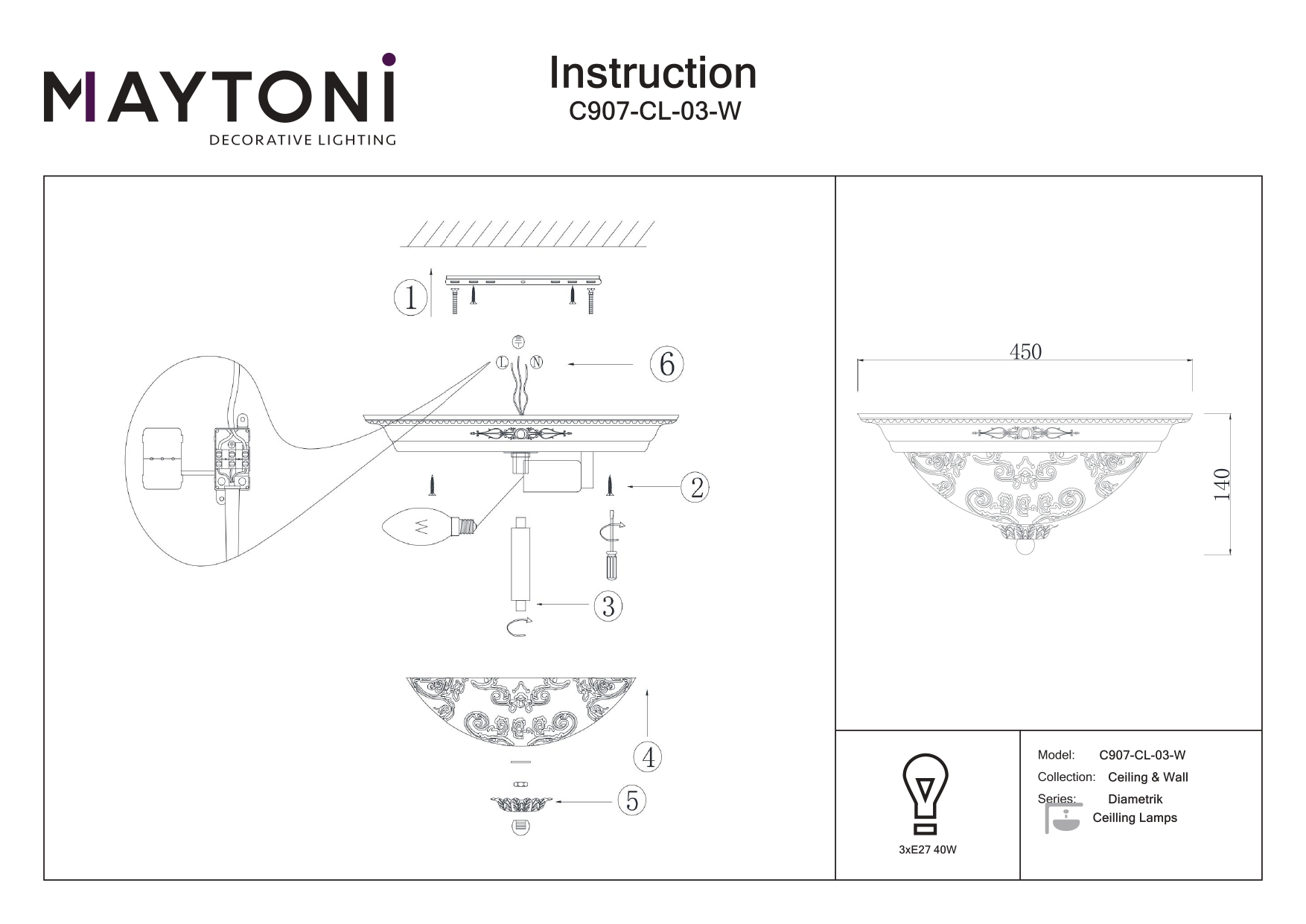 MAYTONI
DECORATIVE LIGHTING

Instruction
C907-CL-03-W

1

L N

6

2

3

4

5

450

140

3xE27 40W

Model: C907-CL-03-W
Collection: Ceiling & Wall
Series: Diametrik
Ceilling Lamps