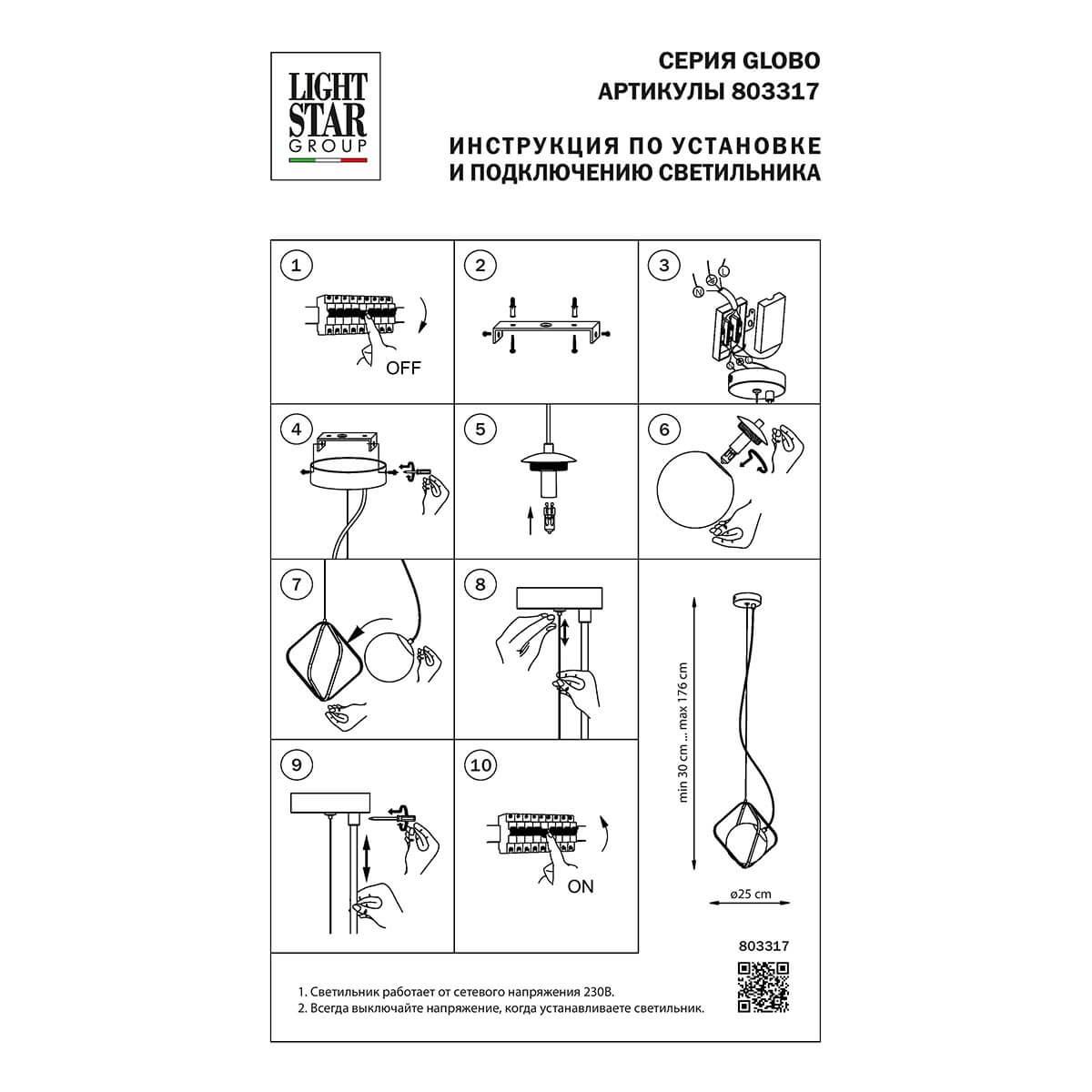 LIGHT STAR GROUP

СЕРИЯ GLOBO
АРТИКУЛЫ 803317

ИНСТРУКЦИЯ ПО УСТАНОВКЕ
И ПОДКЛЮЧЕНИЮ СВЕТИЛЬНИКА

1
OFF

2

3
N
L

4

5

6

7

8

9

10
ON

min 30 cm ... max 176 cm
ø25 cm

803317

1. Светильник работает от сетевого напряжения 230В.
2. Всегда выключайте напряжение, когда устанавливаете светильник.