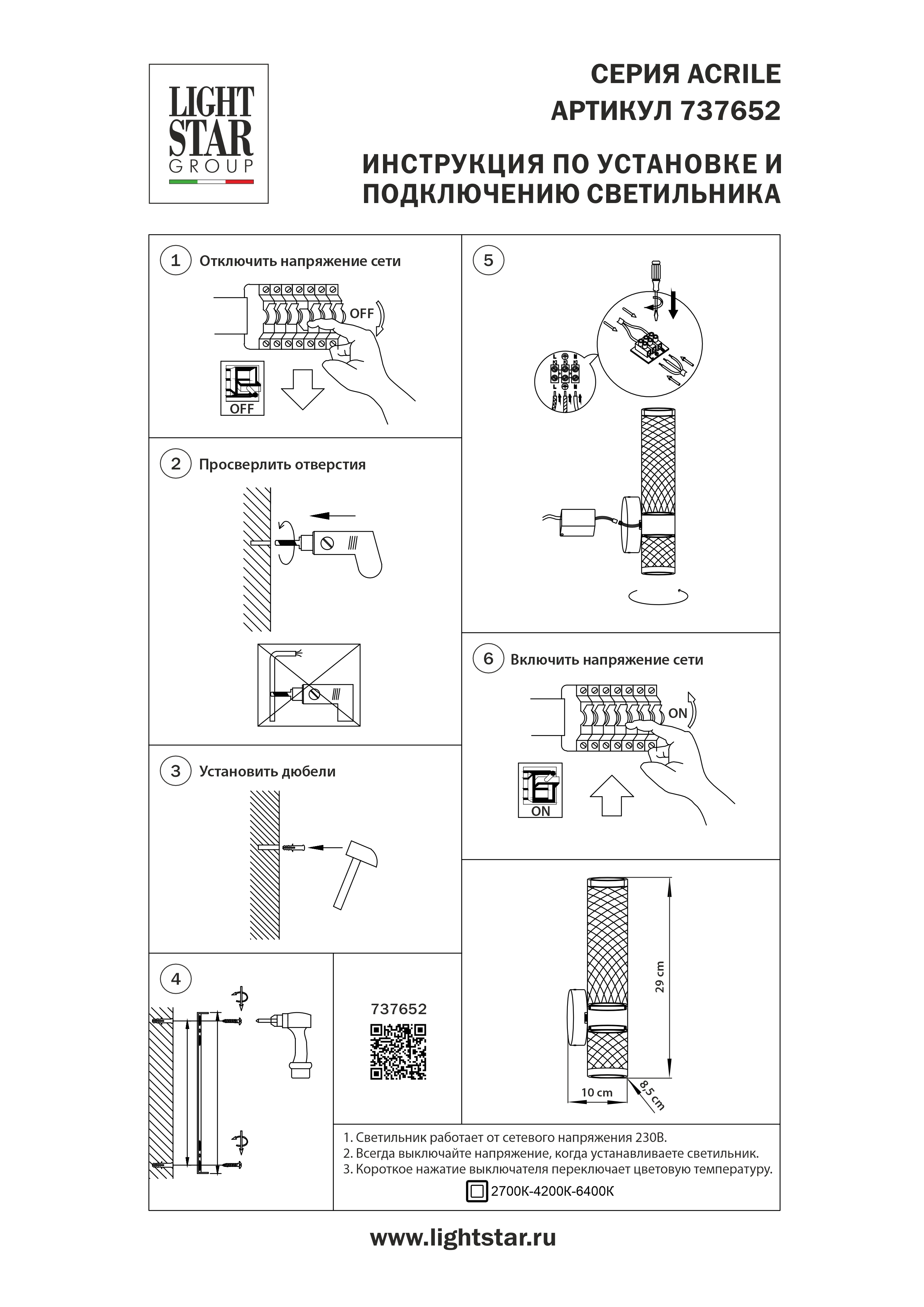 LIGHT STAR GROUP

СЕРИЯ ACRILE
АРТИКУЛ 737652

ИНСТРУКЦИЯ ПО УСТАНОВКЕ И ПОДКЛЮЧЕНИЮ СВЕТИЛЬНИКА

1 Отключить напряжение сети

OFF

OFF

2 Просверлить отверстия

3 Установить дюбели

4

737652

5

L N
L N

6 Включить напряжение сети

ON

ON

29 cm

10 cm

8,5 cm

1. Светильник работает от сетевого напряжения 230В.
2. Всегда выключайте напряжение, когда устанавливаете светильник.
3. Короткое нажатие выключателя переключает цветовую температуру.
2700K-4200K-6400K

www.lightstar.ru