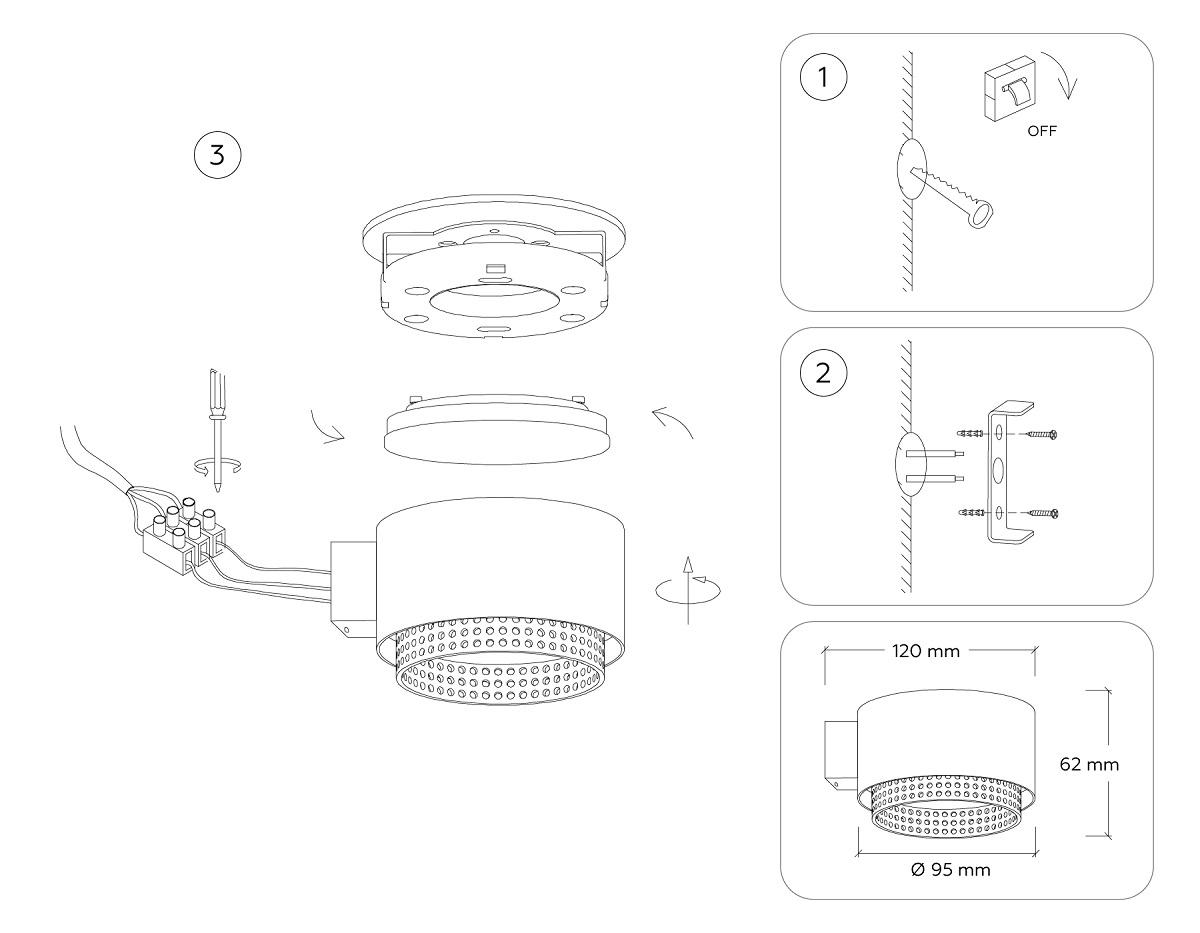 3

1

OFF

2

120 mm

62 mm

Ø 95 mm