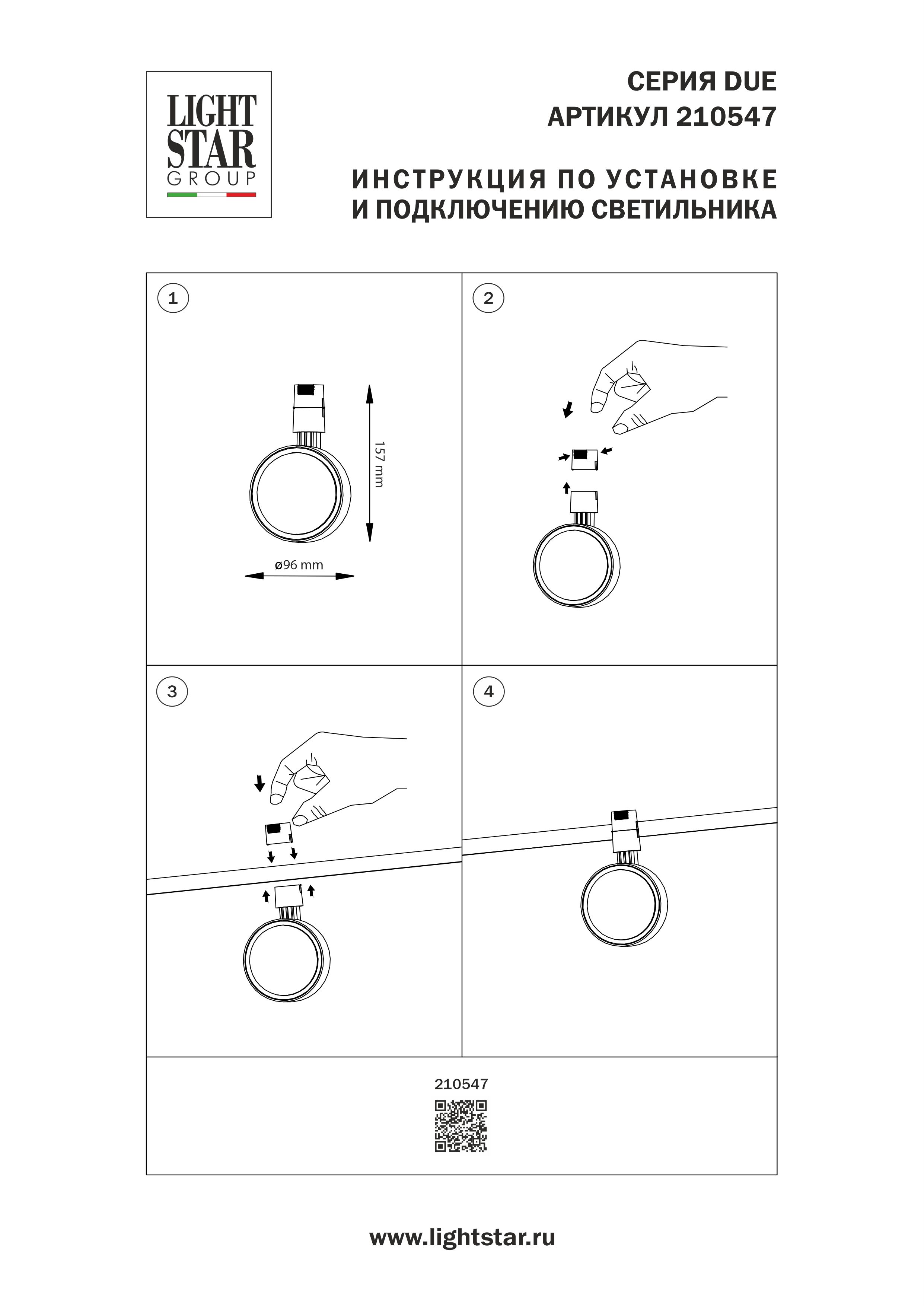 LIGHT STAR GROUP

СЕРИЯ DUE
АРТИКУЛ 210547

ИНСТРУКЦИЯ ПО УСТАНОВКЕ
И ПОДКЛЮЧЕНИЮ СВЕТИЛЬНИКА

1

157 mm

ø96 mm

2

3

4

210547

www.lightstar.ru