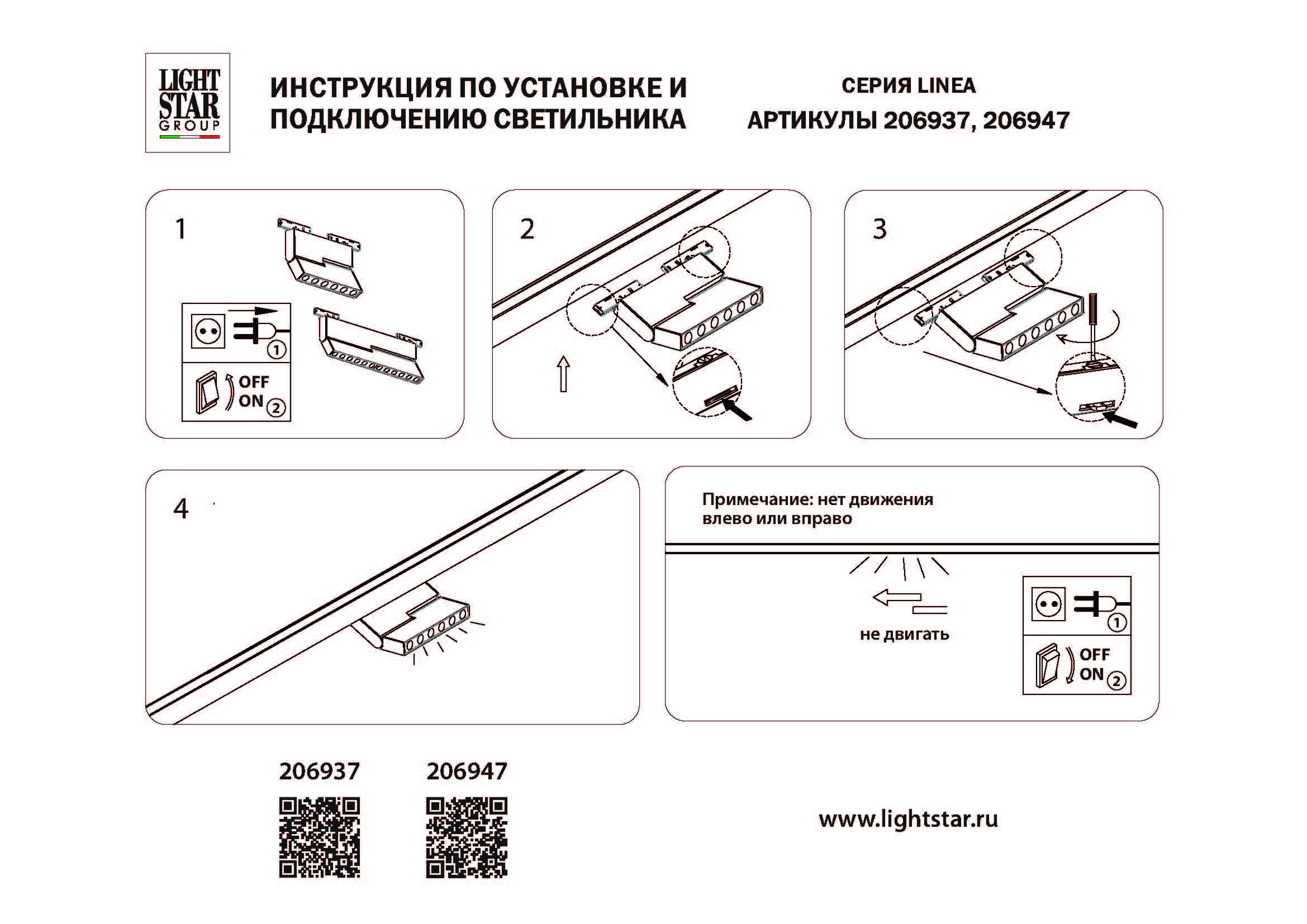 LIGHT STAR GROUP

ИНСТРУКЦИЯ ПО УСТАНОВКЕ И ПОДКЛЮЧЕНИЮ СВЕТИЛЬНИКА

СЕРИЯ LINEA
АРТИКУЛЫ 206937, 206947

1

1
OFF
ON 2

2

3

4

Примечание: нет движения влево или вправо

не двигать

1
OFF
ON 2

206937

206947

www.lightstar.ru